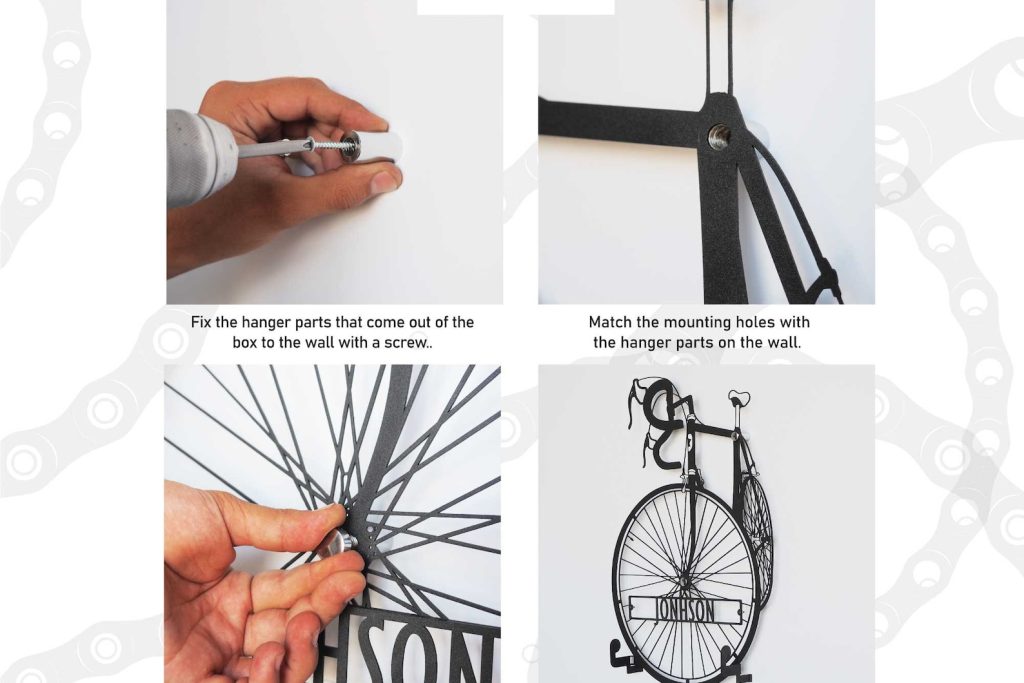 Fix the hanger parts that come out of the box to the wall with a screw..

Match the mounting holes with the hanger parts on the wall.

HSON

JONHSON