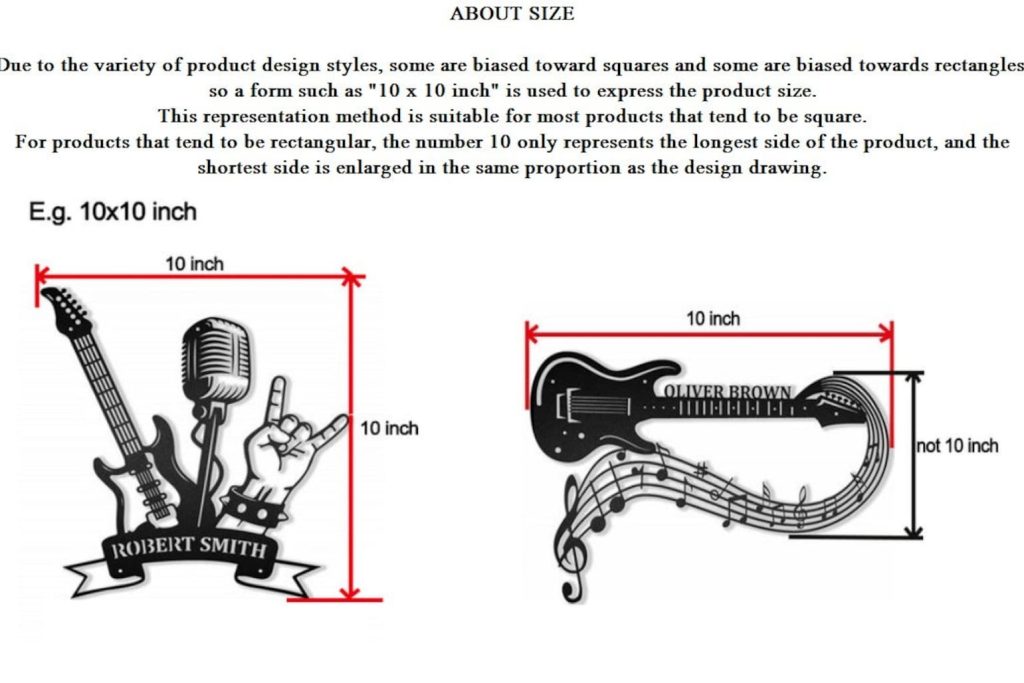 ABOUT SIZE

Due to the variety of product design styles, some are biased toward squares and some are biased towards rectangles so a form such as "10 x 10 inch" is used to express the product size.
This representation method is suitable for most products that tend to be square.
For products that tend to be rectangular, the number 10 only represents the longest side of the product, and the shortest side is enlarged in the same proportion as the design drawing.

E.g. 10x10 inch

10 inch

10 inch

ROBERT SMITH

10 inch

OLIVER BROWN

not 10 inch